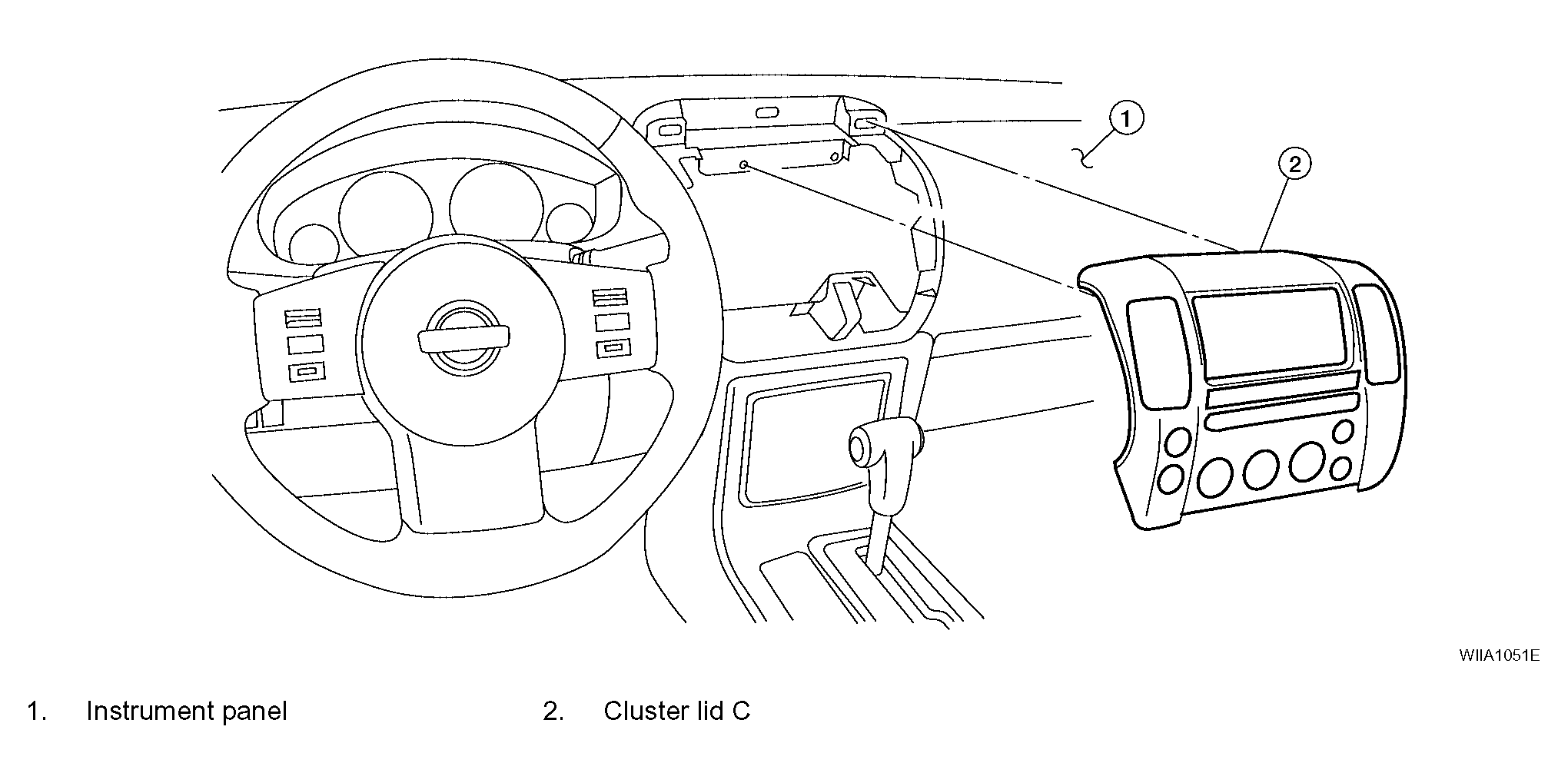 1
2
WIIA1051E
1. Instrument panel
2. Cluster lid C