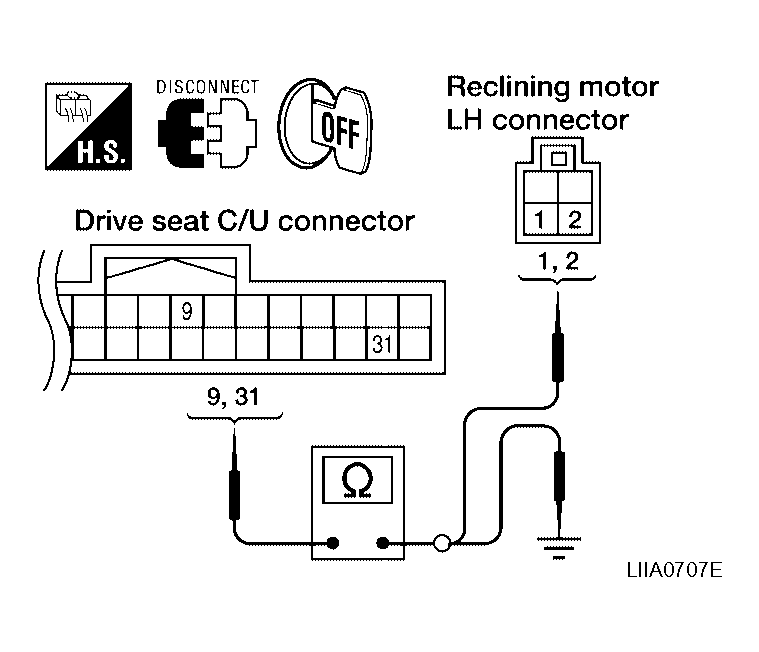 H.S.

DISCONNECT

OFF

Reclining motor LH connector

1 2

1, 2

Drive seat C/U connector

9

31

9, 31

Ω

LIIA0707E