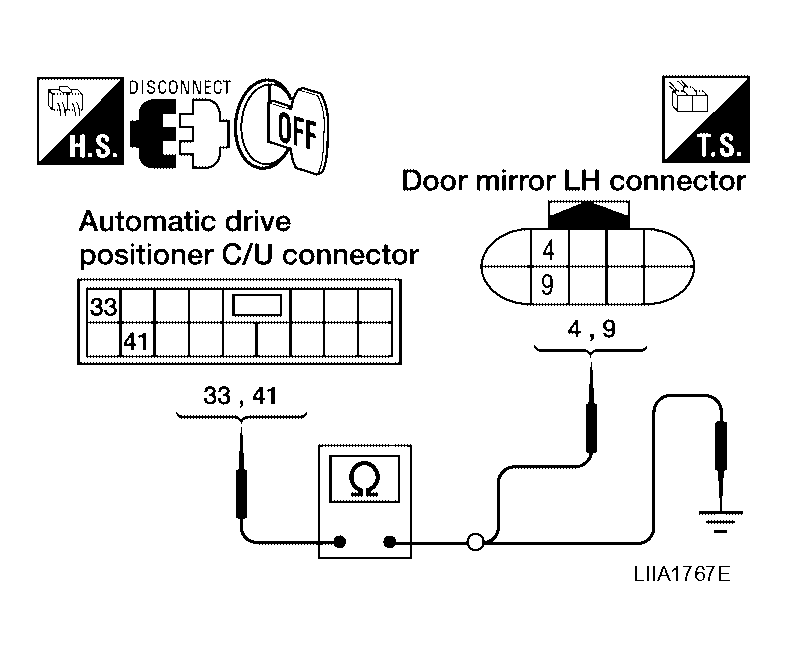 H.S.
DISCONNECT
OFF

T.S.

Door mirror LH connector

Automatic drive positioner C/U connector

33
41

4
9

4 , 9

33 , 41

Ω

LIIA1767E