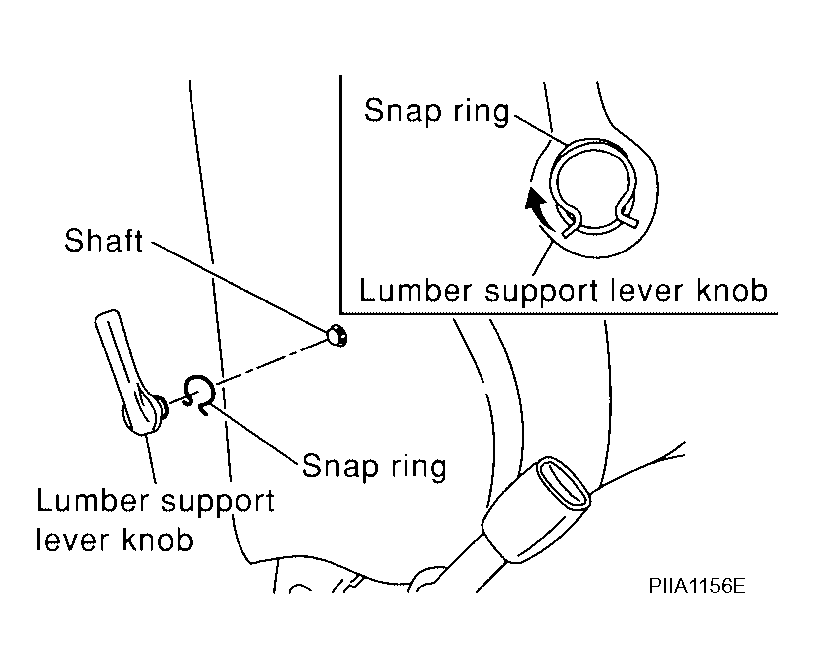 Snap ring

Lumber support lever knob

Shaft

Snap ring

Lumber support lever knob

PIIA1156E