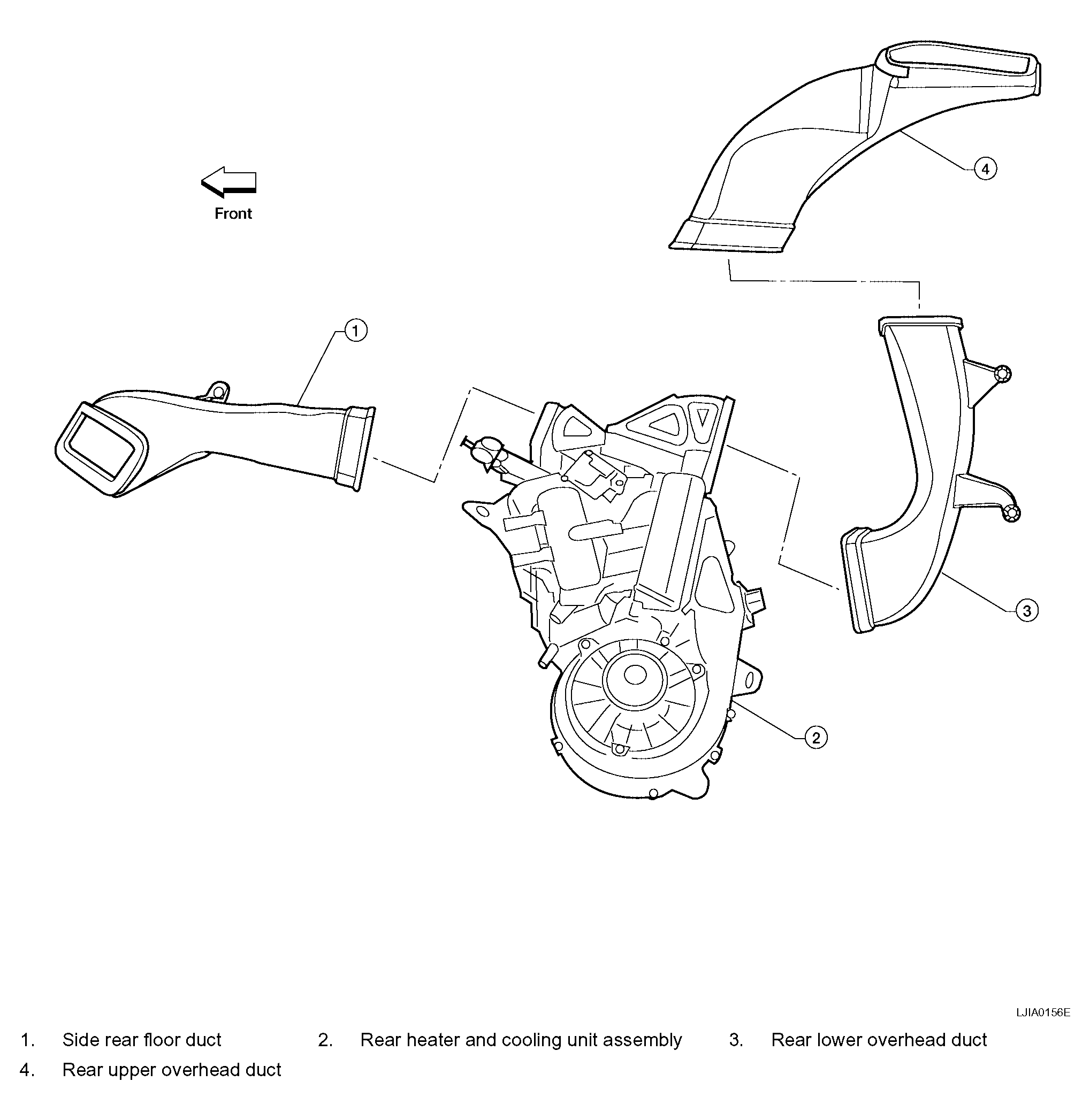 4

Front

1

3

2

LJIA0156E

1. Side rear floor duct
2. Rear heater and cooling unit assembly
3. Rear lower overhead duct
4. Rear upper overhead duct