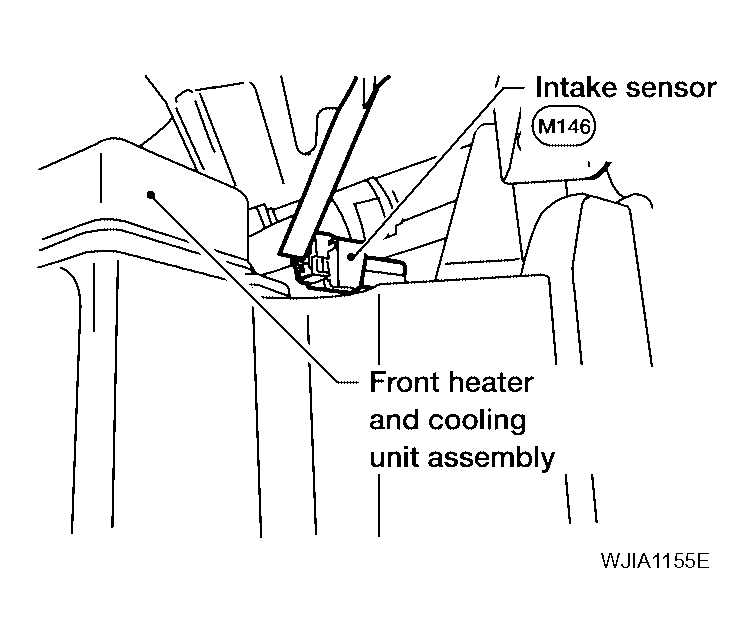 Intake sensor
M146

Front heater and cooling unit assembly

WJIA1155E