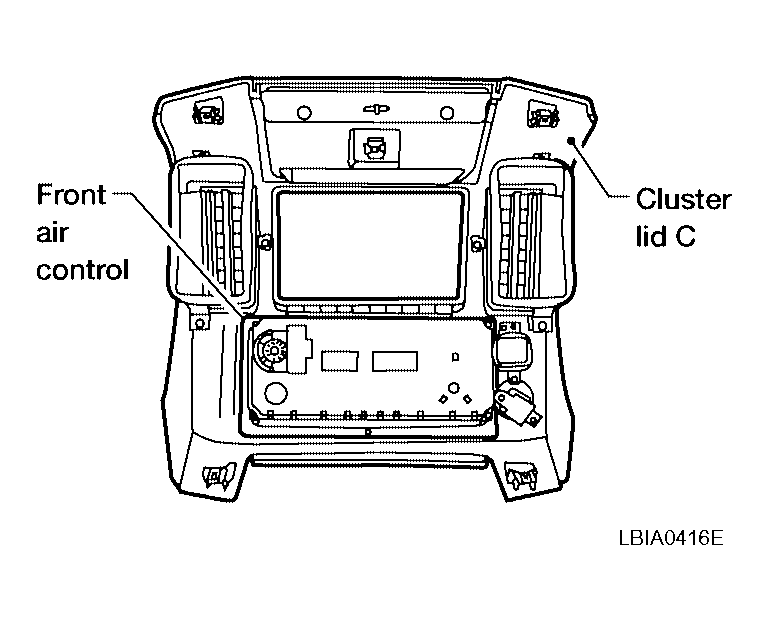 Front air control

Cluster lid C

LBIA0416E