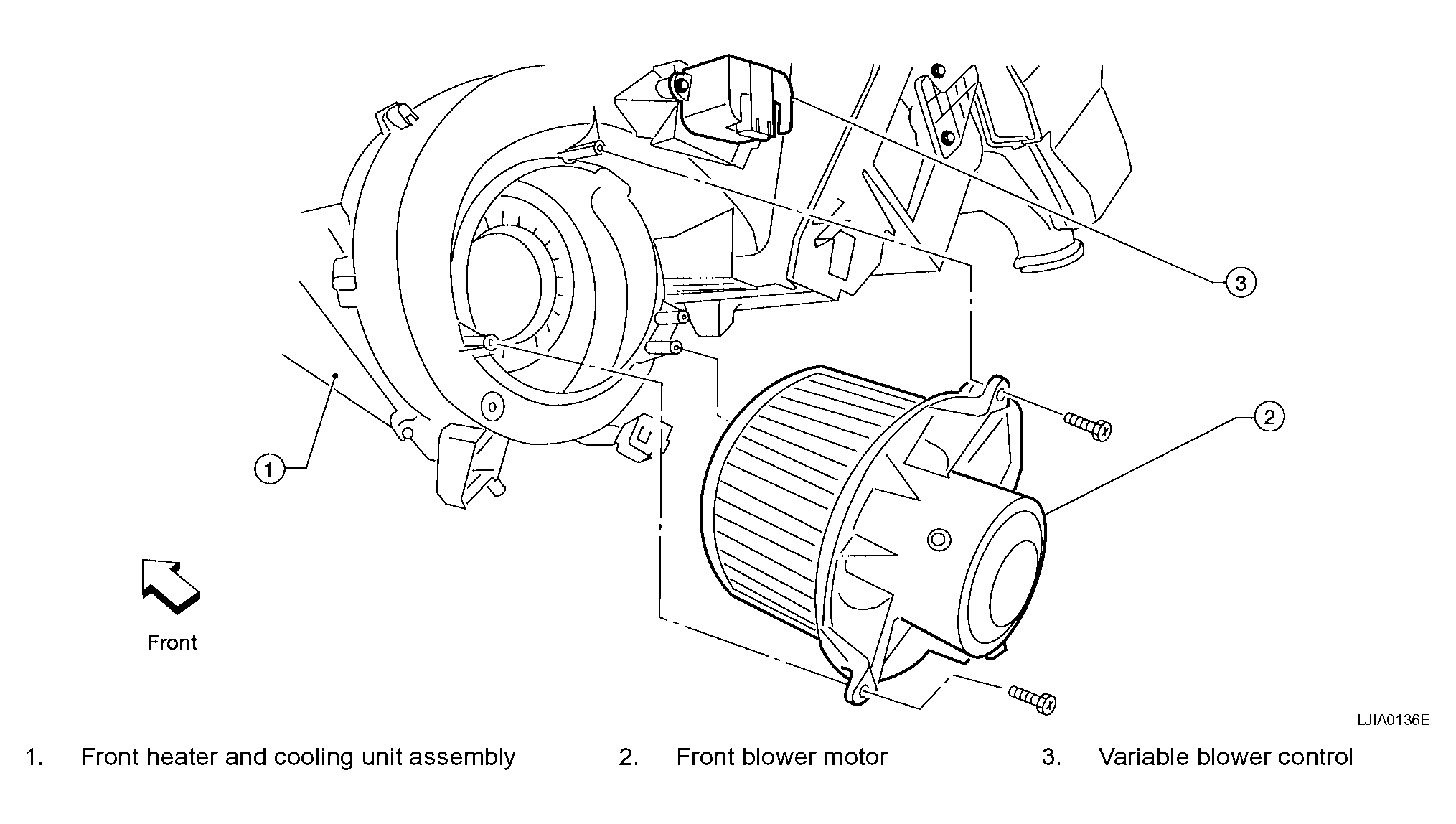 3

2

1

Front

LJIA0136E

1. Front heater and cooling unit assembly
2. Front blower motor
3. Variable blower control