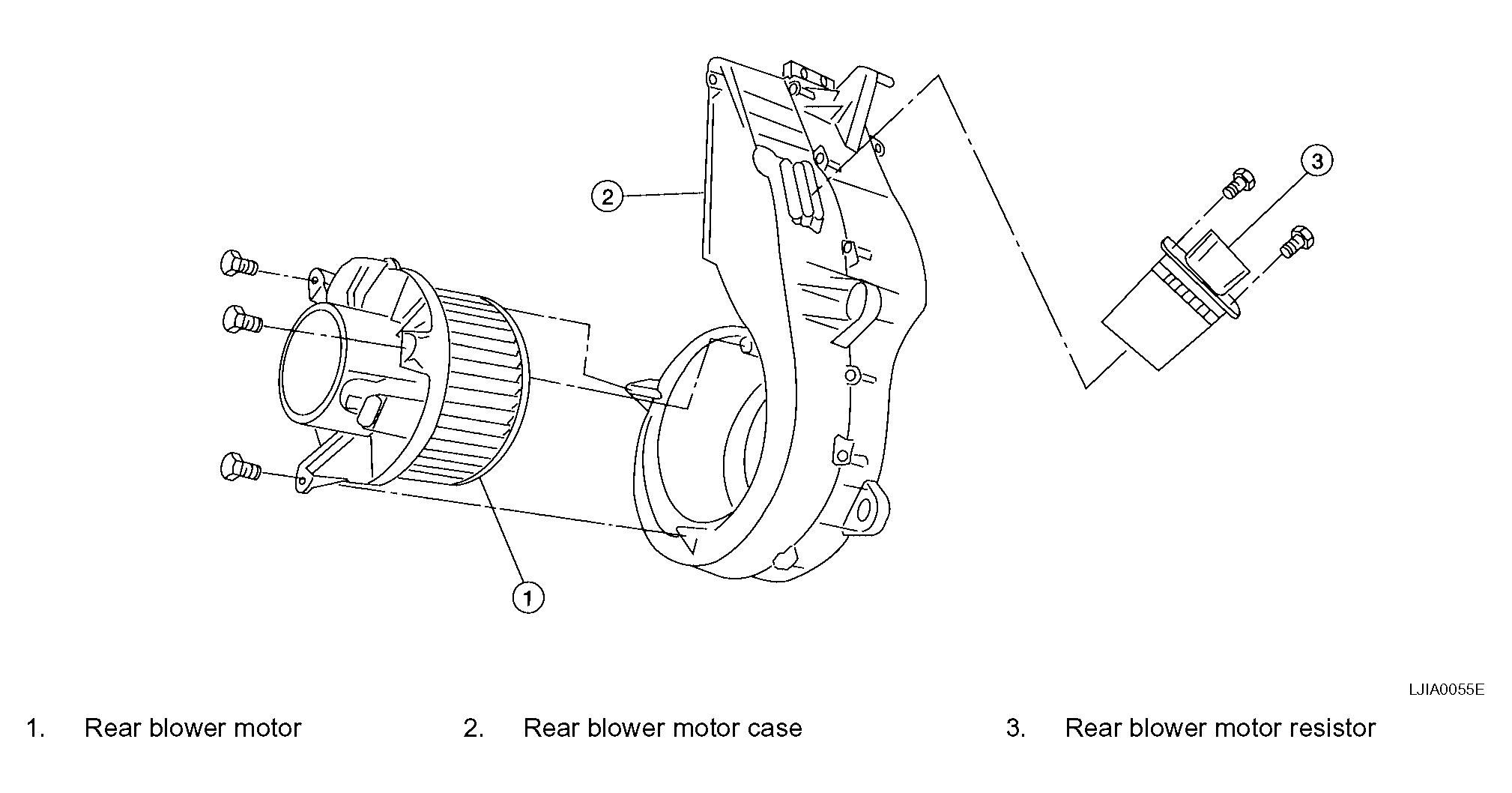 2

3

1

LJIA0055E

1. Rear blower motor

2. Rear blower motor case

3. Rear blower motor resistor