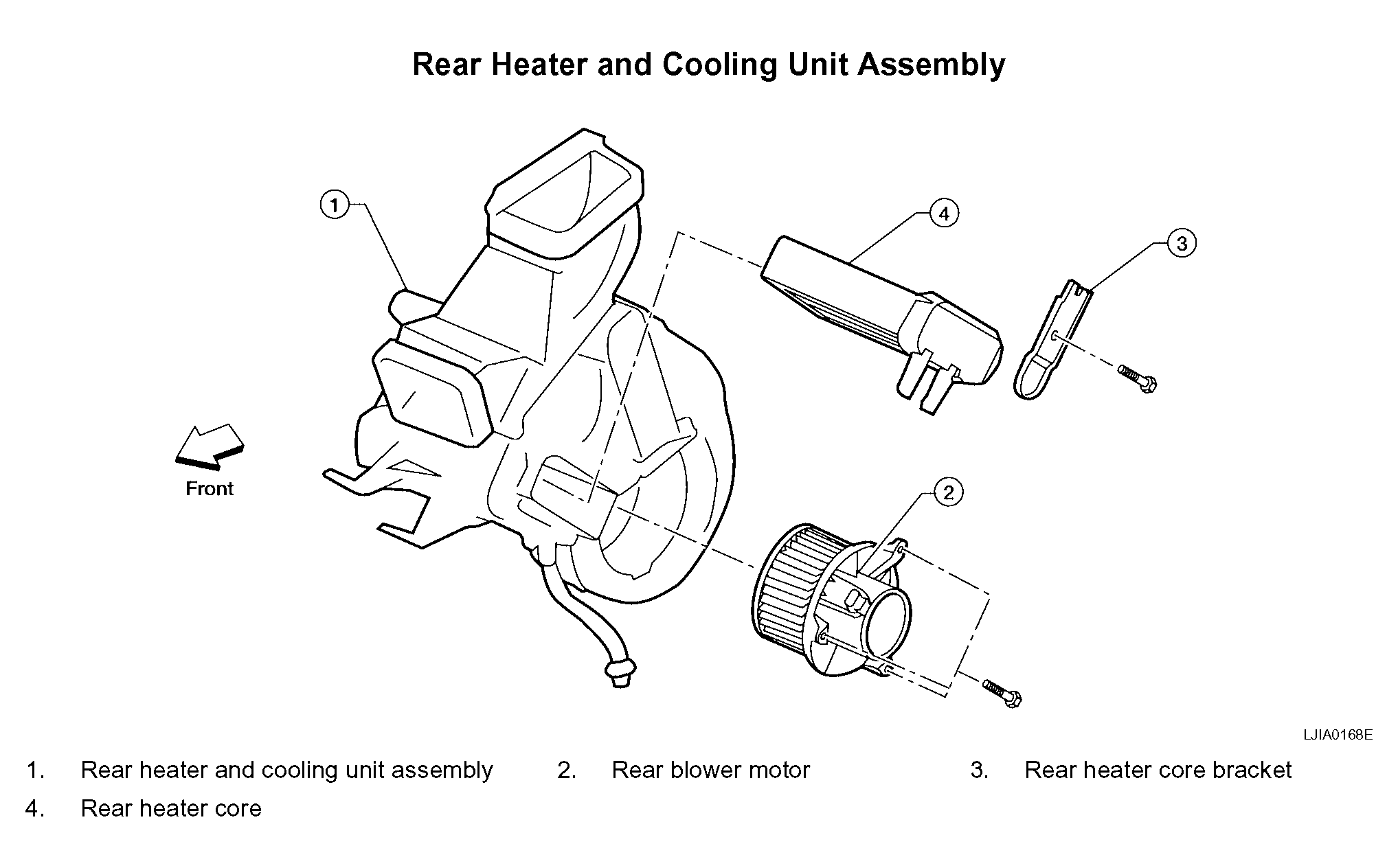 Rear Heater and Cooling Unit Assembly

1

4

3

Front

2

LJIA0168E

1. Rear heater and cooling unit assembly
2. Rear blower motor
3. Rear heater core bracket
4. Rear heater core