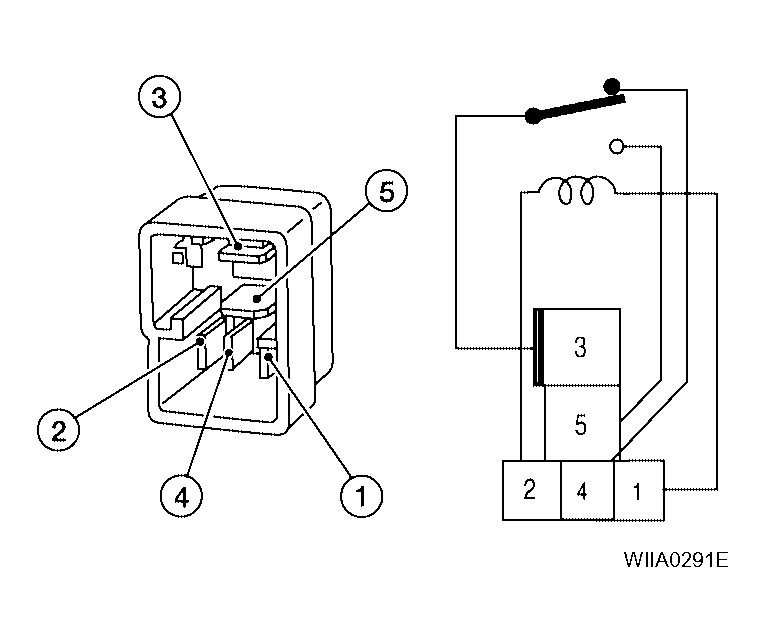 3
5
2
4
1
3
5
2
4
1
WIIA0291E