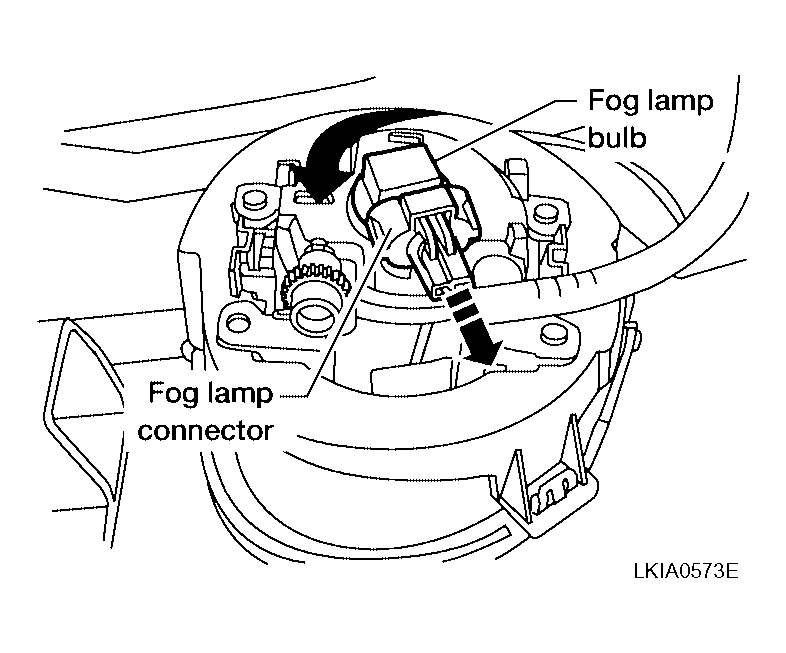 Fog lamp bulb

Fog lamp connector

LKIA0573E