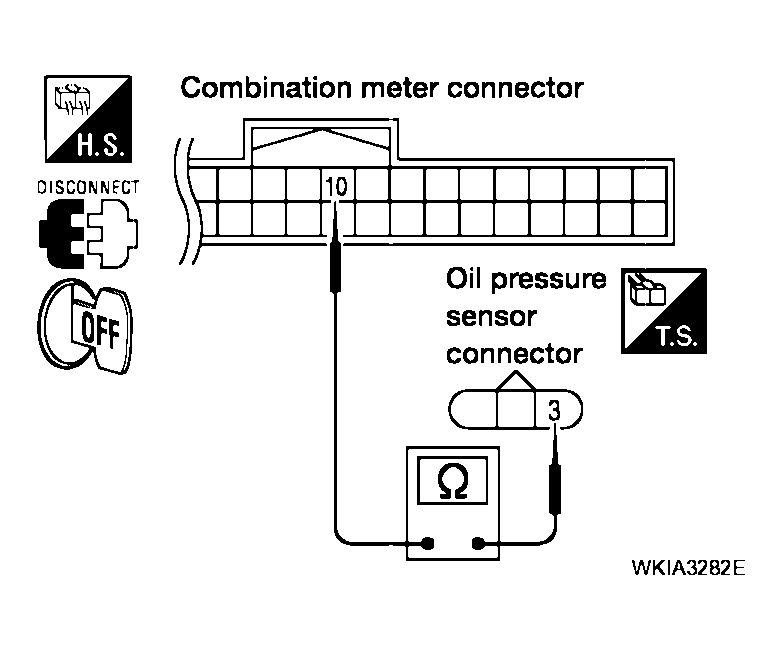 H.S.

DISCONNECT

OFF

Combination meter connector

10

Oil pressure sensor connector

T.S.

3

Ω

WKIA3282E