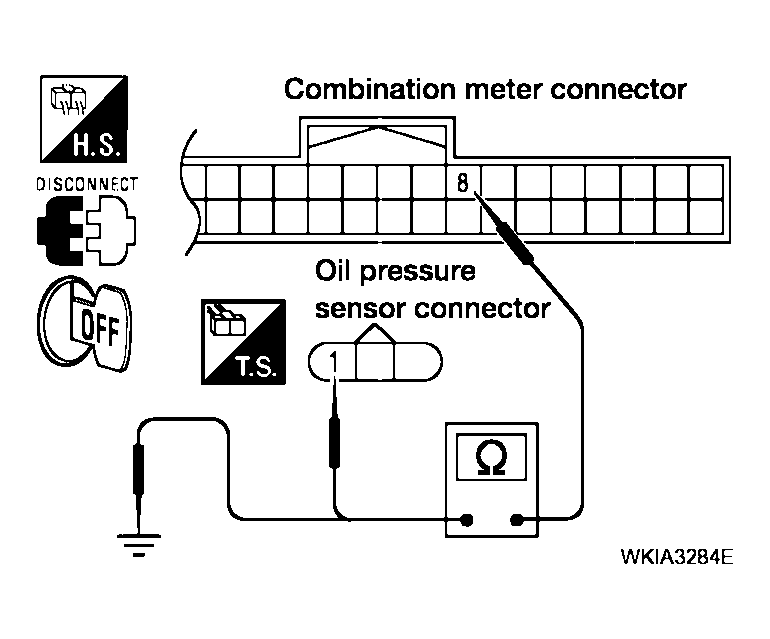 H.S.
DISCONNECT
OFF
Combination meter connector
8
Oil pressure sensor connector
T.S.
1
Ω
WKIA3284E