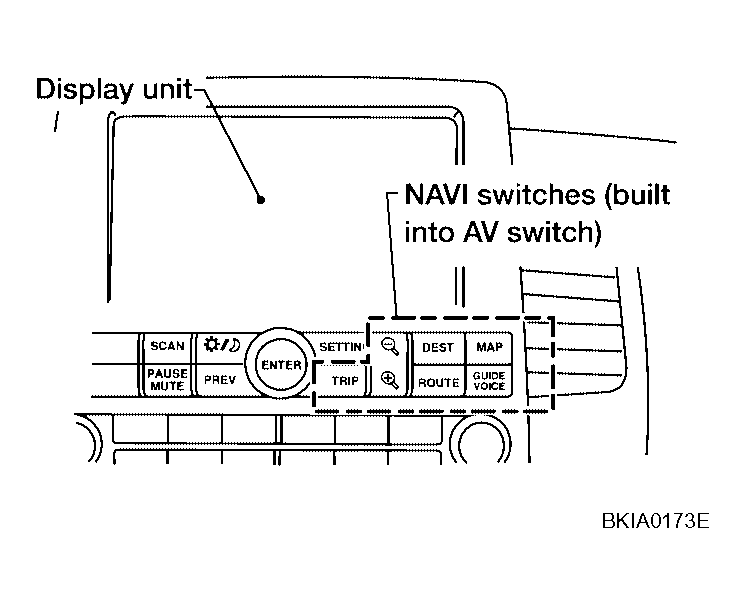 Display unit

NAVI switches (built into AV switch)

SCAN
PAUSE MUTE
PREV
ENTER
SETTIN
TRIP
DEST
MAP
ROUTE
GUIDE VOICE

BKIA0173E