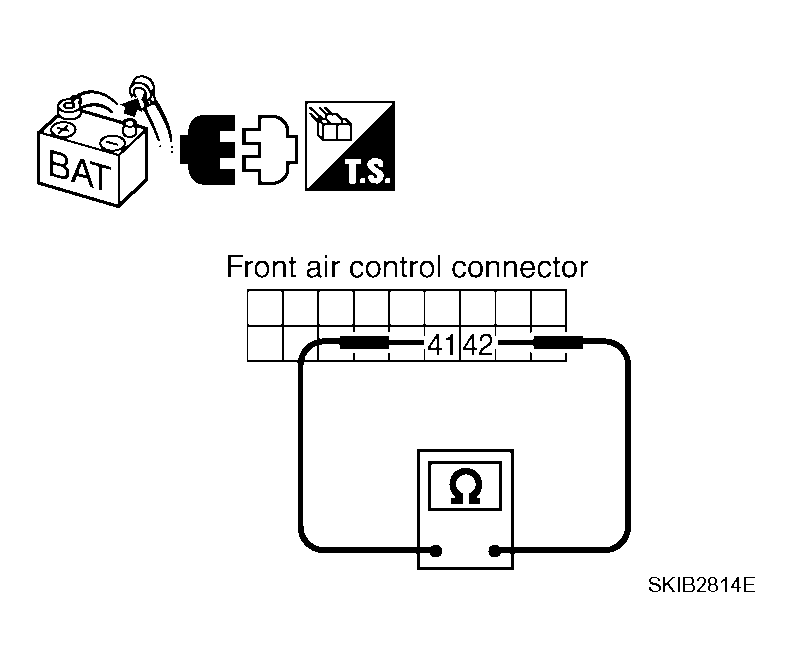 BAT

T.S.

Front air control connector

41 42

Ω

SKIB2814E