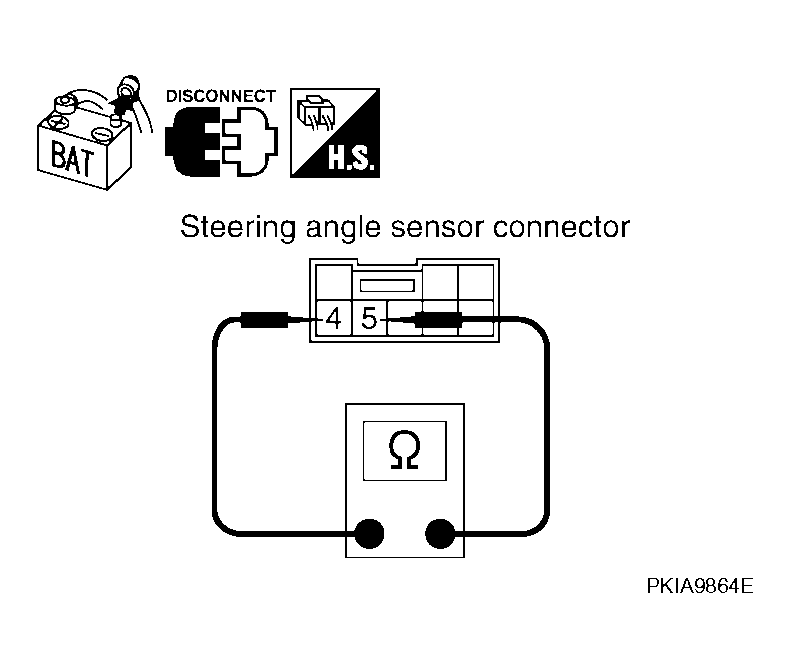 BAT
DISCONNECT
H.S.
Steering angle sensor connector
4
5
Ω
PKIA9864E