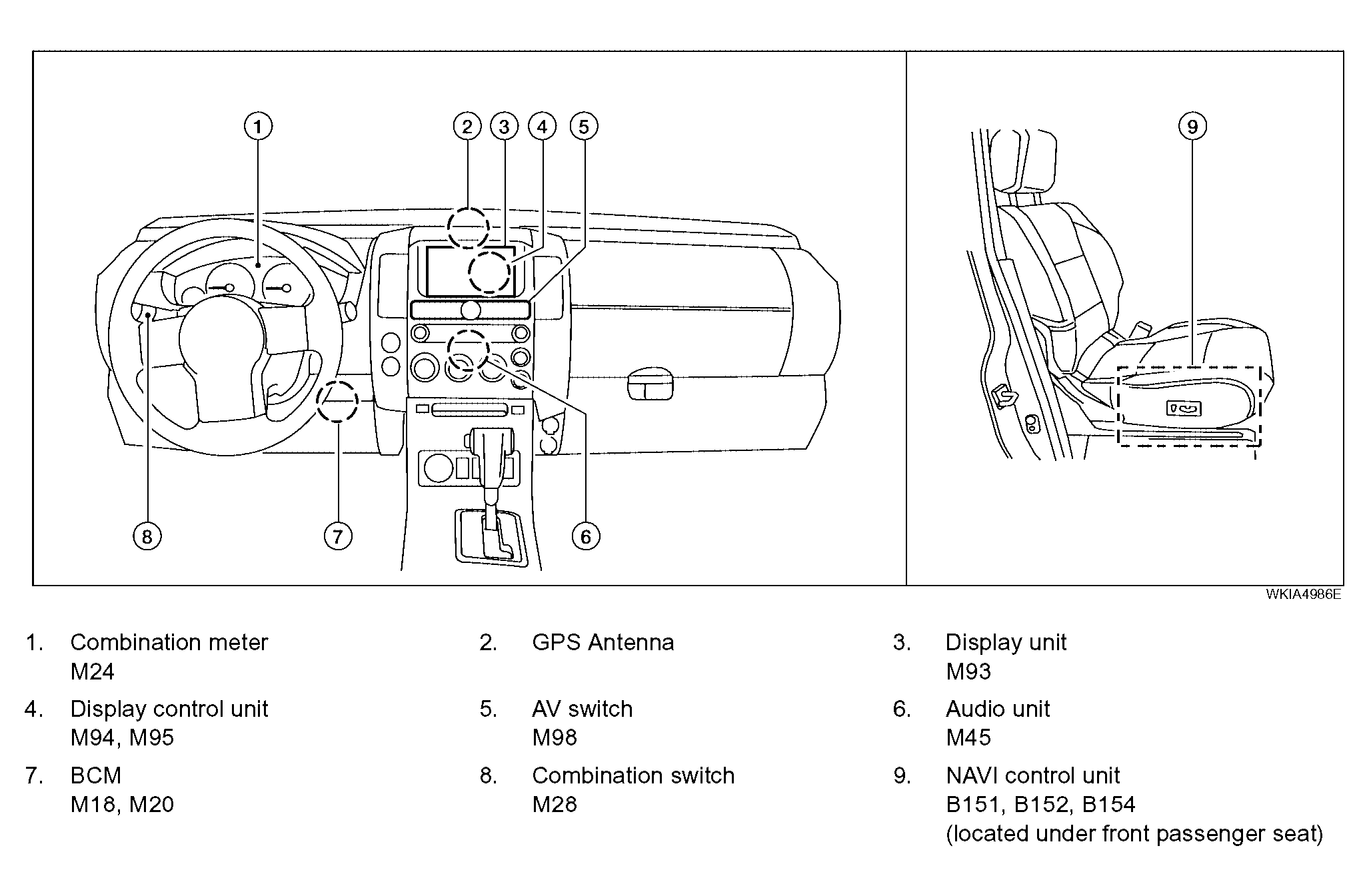 1
2
3
4
5
9
8
7
6

WKIA4986E

1. Combination meter
M24

2. GPS Antenna

3. Display unit
M93

4. Display control unit
M94, M95

5. AV switch
M98

6. Audio unit
M45

7. BCM
M18, M20

8. Combination switch
M28

9. NAVI control unit
B151, B152, B154
(located under front passenger seat)