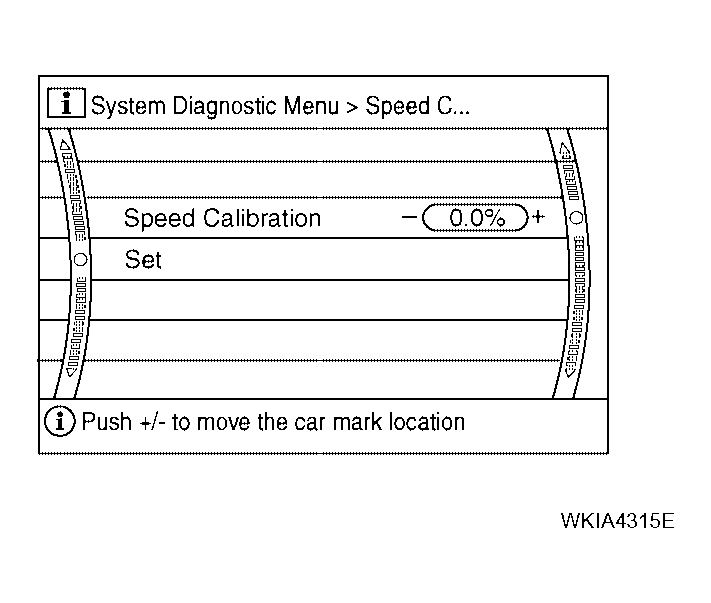 i System Diagnostic Menu > Speed C...

Speed Calibration − 0.0% +

Set

i Push +/- to move the car mark location

WKIA4315E