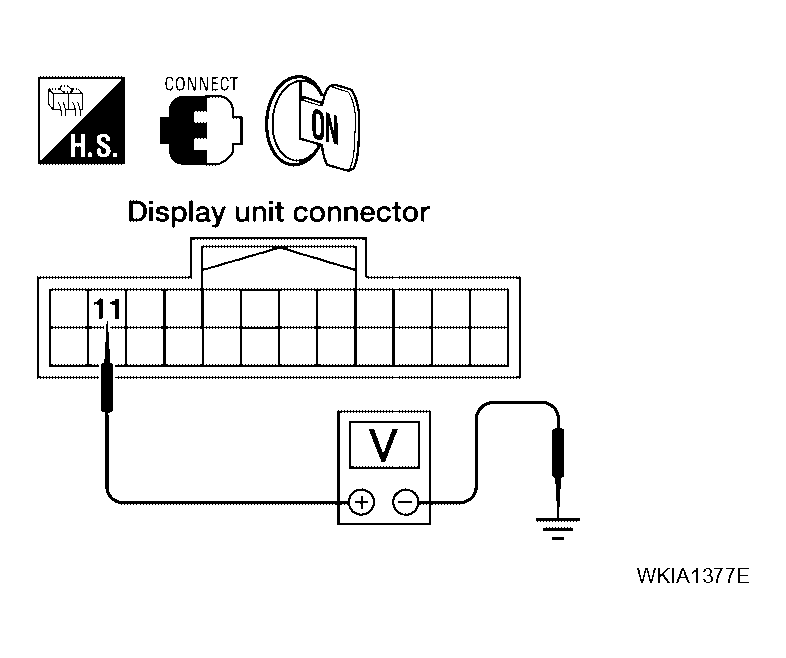 H.S.
CONNECT
ON

Display unit connector

11

V

+ −

WKIA1377E