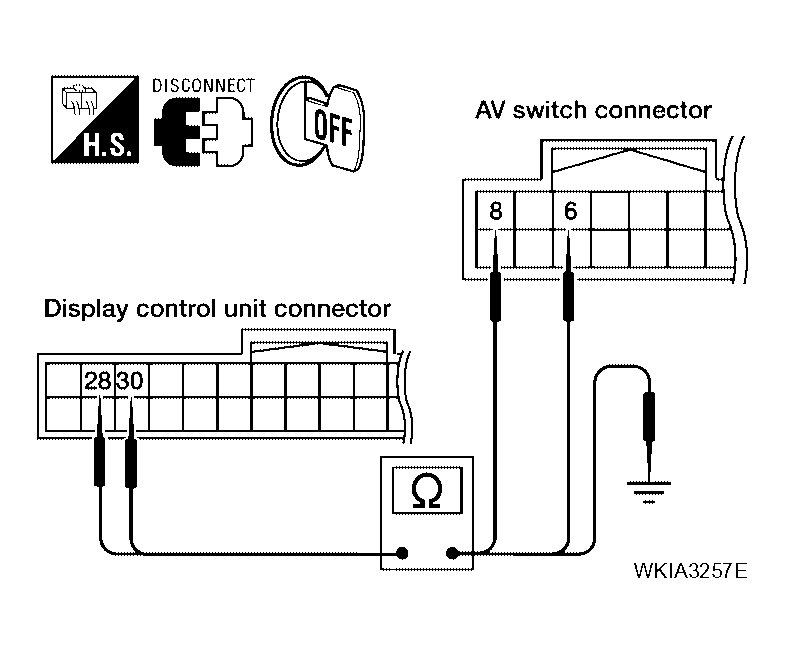 H.S.

DISCONNECT

OFF

AV switch connector

8

6

Display control unit connector

28

30

Ω

WKIA3257E