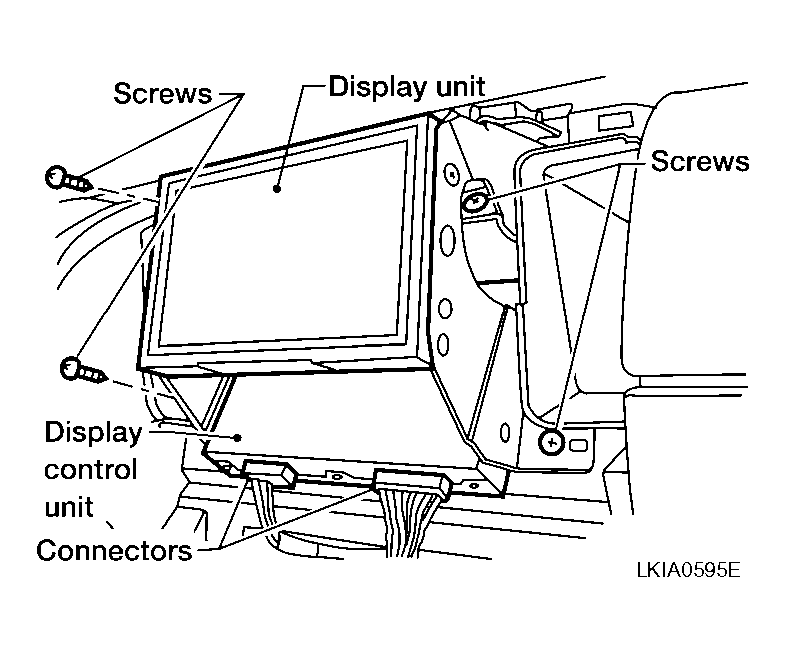 Screws
Display unit
Screws
Display control unit
Connectors
LKIA0595E