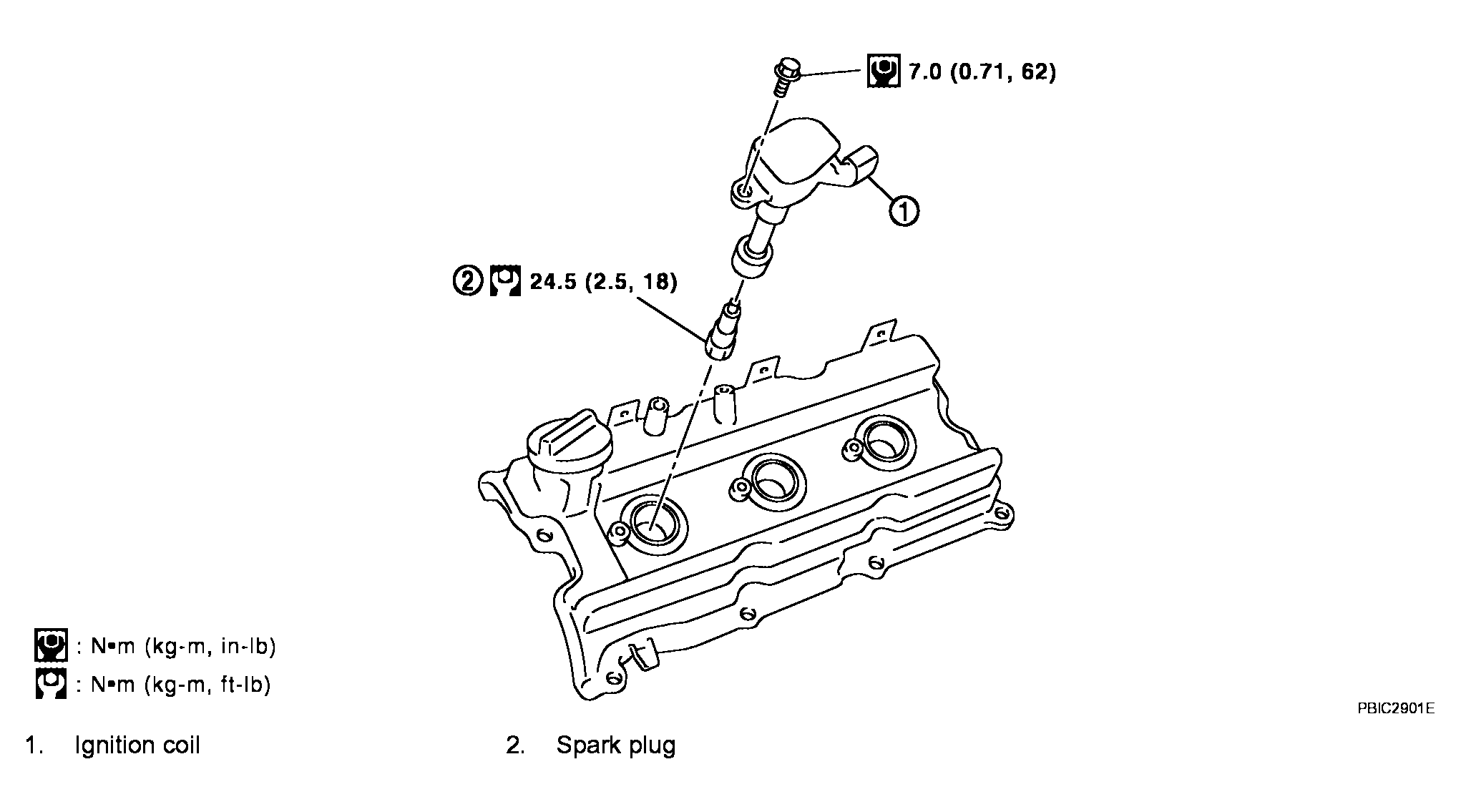 7.0 (0.71, 62)

1

2 24.5 (2.5, 18)

: N•m (kg-m, in-lb)
: N•m (kg-m, ft-lb)

PBIC2901E

1. Ignition coil
2. Spark plug