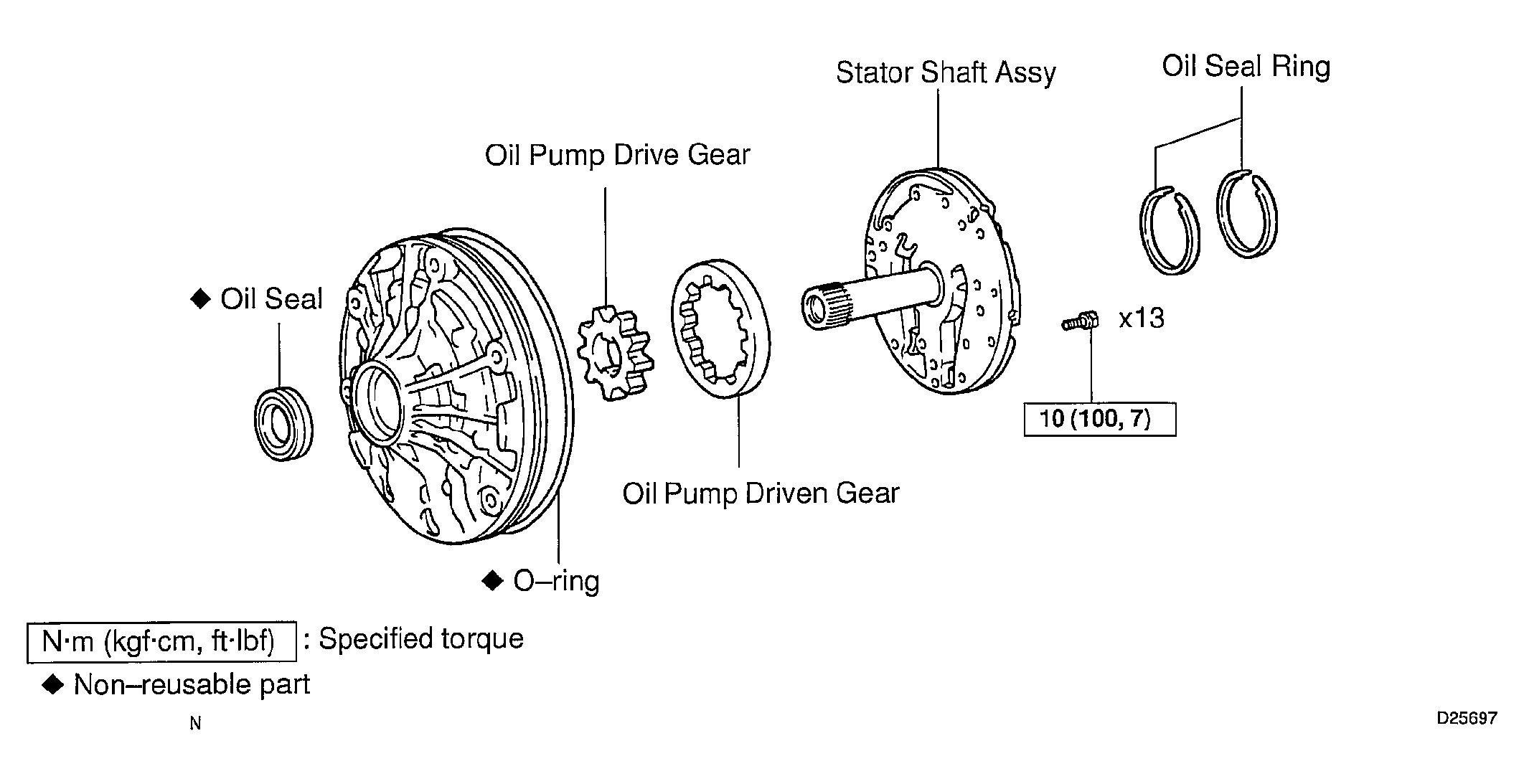 Stator Shaft Assy

Oil Seal Ring

Oil Pump Drive Gear

◆ Oil Seal

x13

10 (100, 7)

Oil Pump Driven Gear

◆ O–ring

N·m (kgf·cm, ft·lbf) : Specified torque

◆ Non–reusable part

N

D25697