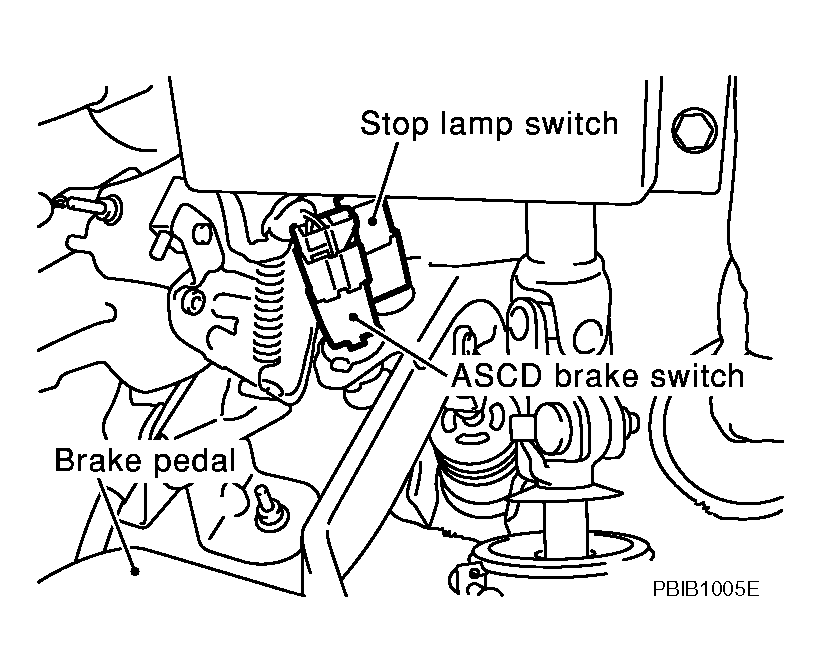 Stop lamp switch

ASCD brake switch

Brake pedal

PBIB1005E