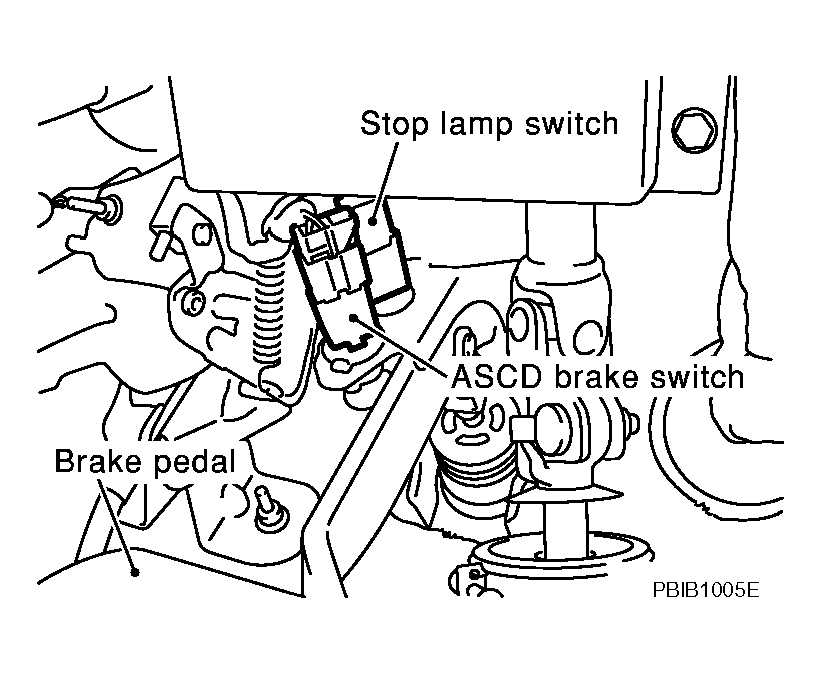 Stop lamp switch

ASCD brake switch

Brake pedal

PBIB1005E