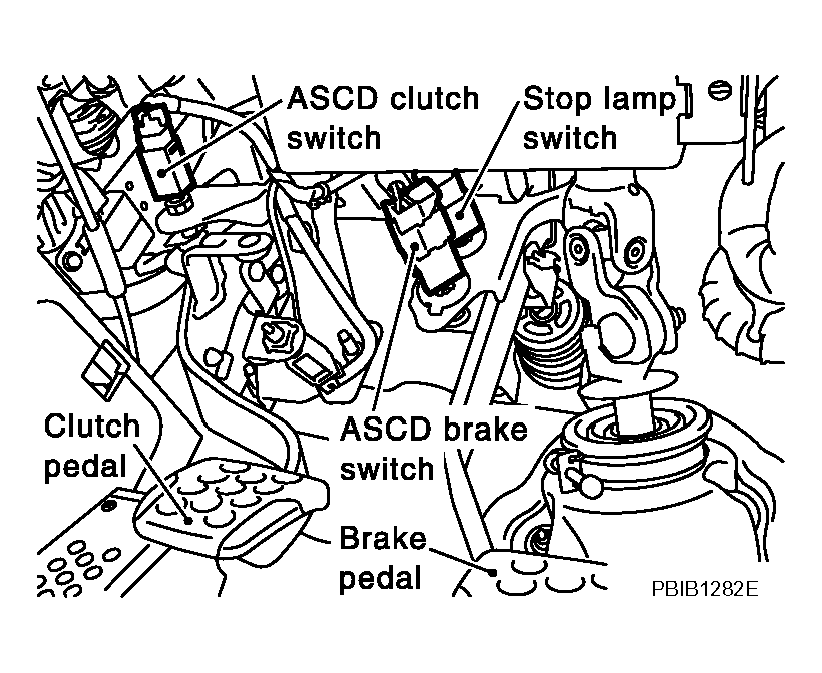 ASCD clutch switch

Stop lamp switch

Clutch pedal

ASCD brake switch

Brake pedal

PBIB1282E