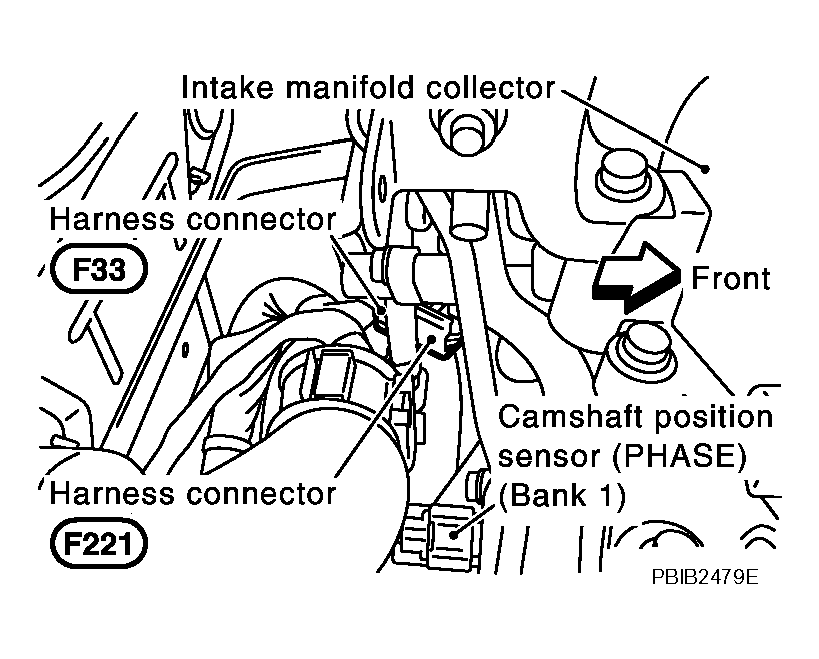 Intake manifold collector

Harness connector
F33

Front

Camshaft position sensor (PHASE) (Bank 1)

Harness connector
F221

PBIB2479E