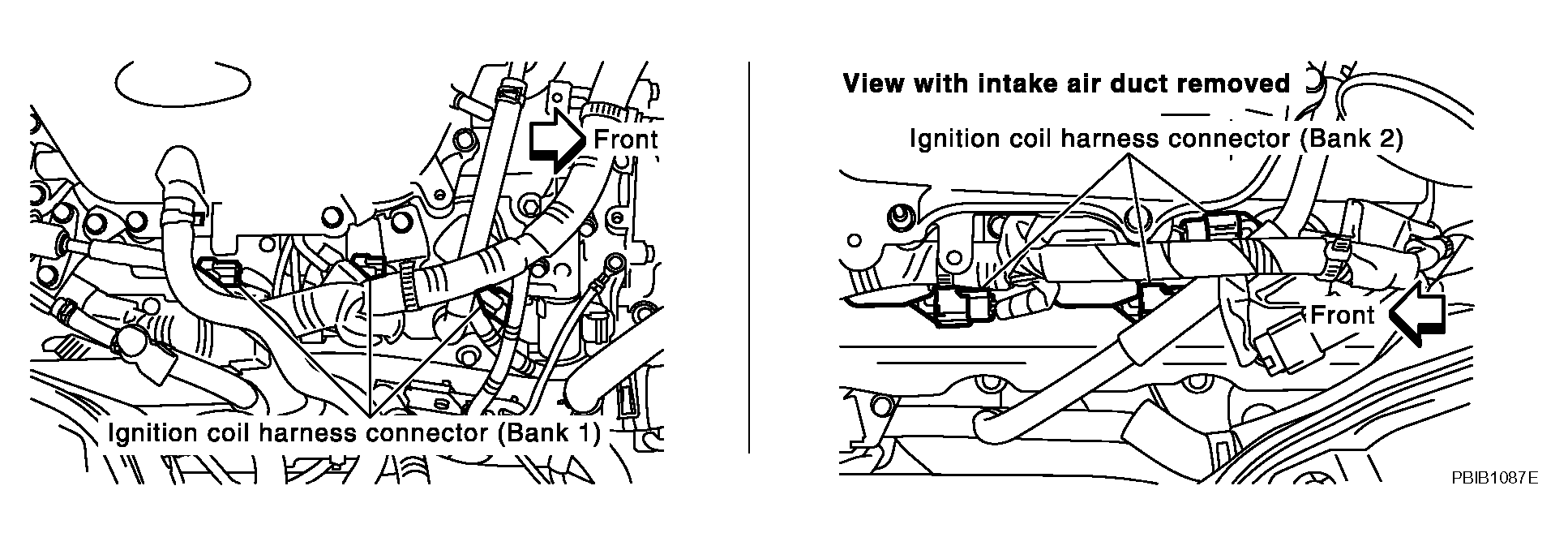 Front

Ignition coil harness connector (Bank 1)

View with intake air duct removed

Ignition coil harness connector (Bank 2)

Front

PBIB1087E