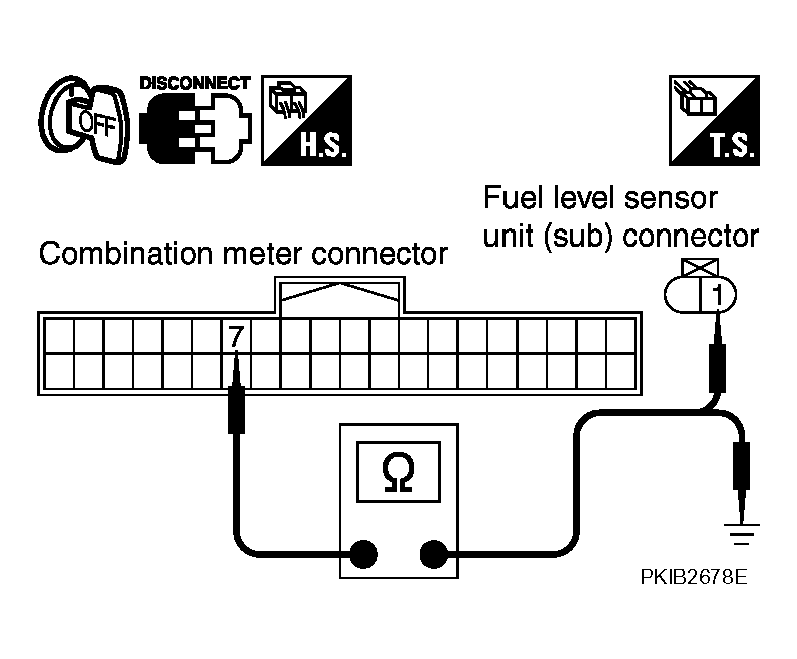 OFF

DISCONNECT

H.S.

T.S.

Fuel level sensor unit (sub) connector

Combination meter connector

7

1

Ω

PKIB2678E