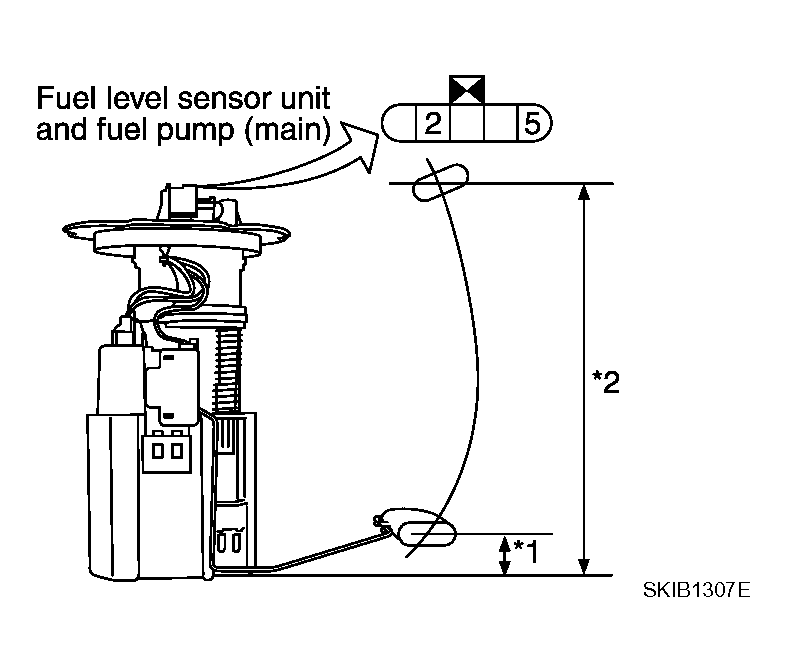 Fuel level sensor unit and fuel pump (main)

2
5

*2

*1

SKIB1307E