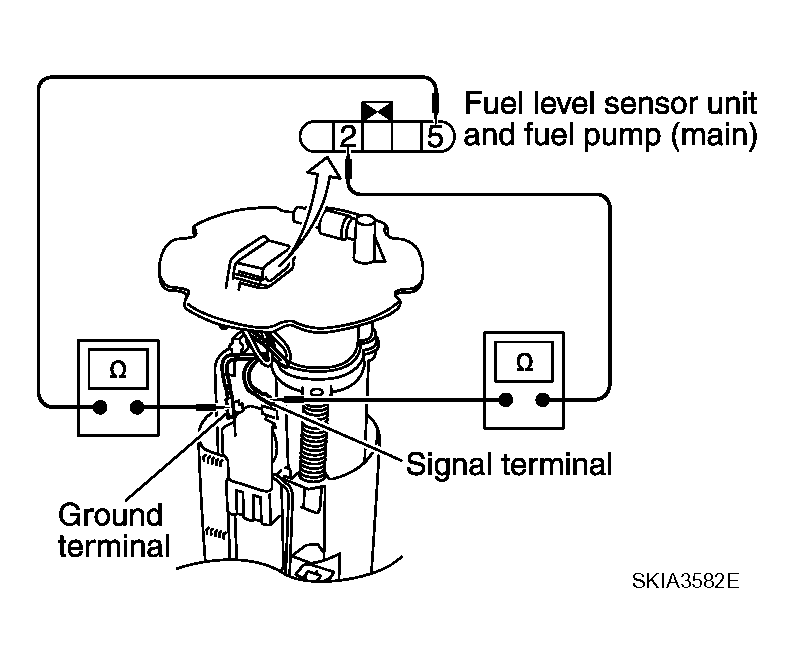 Fuel level sensor unit and fuel pump (main)

2

5

Ω

Ω

Signal terminal

Ground terminal

SKIA3582E