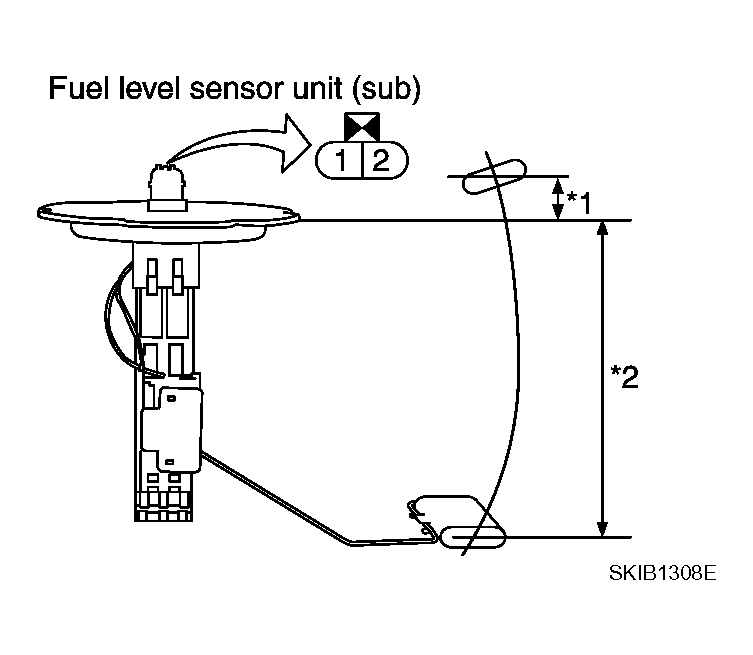 Fuel level sensor unit (sub)

1 2

*1

*2

SKIB1308E