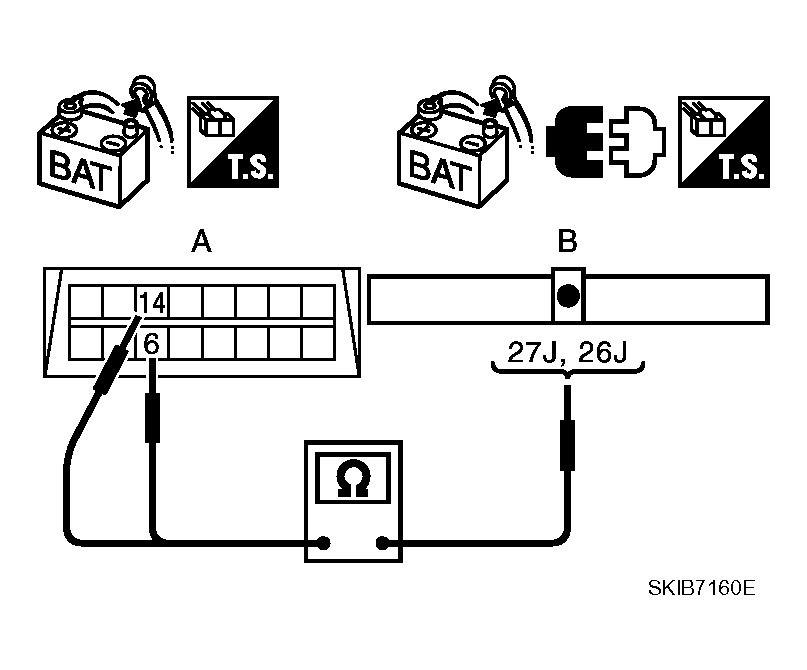 BAT
T.S.
BAT
T.S.
A
B
14
6
27J, 26J
Ω
SKIB7160E