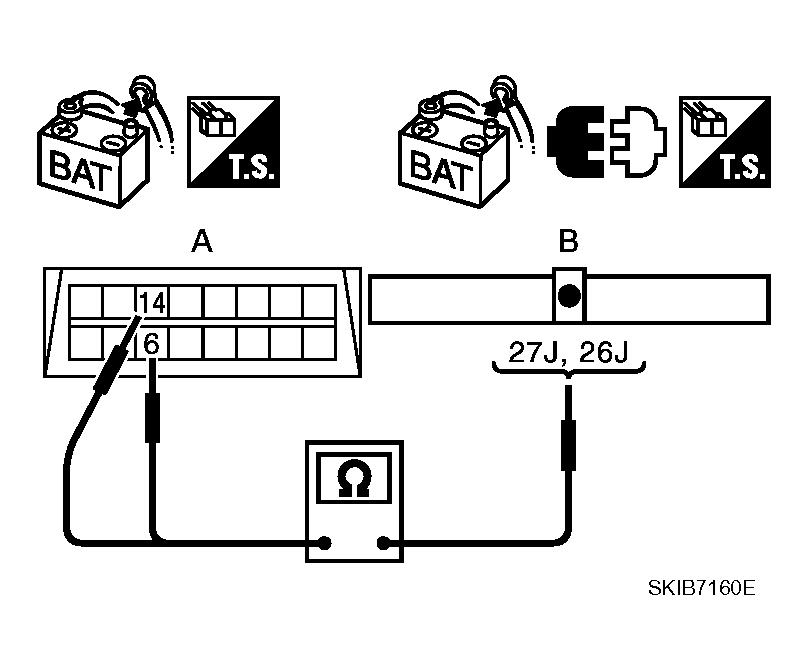 BAT

T.S.

BAT

T.S.

A

14

6

B

27J, 26J

Ω

SKIB7160E