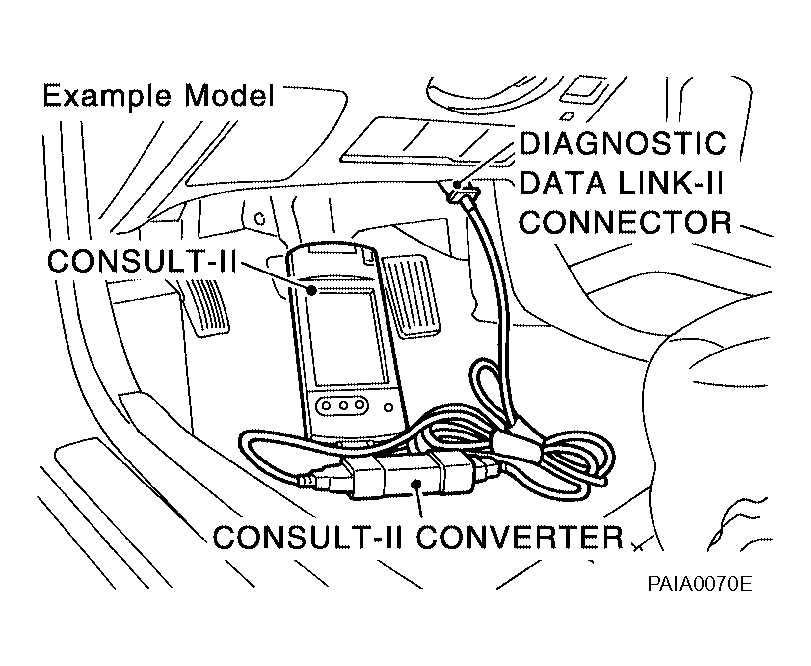 Example Model

DIAGNOSTIC DATA LINK-II CONNECTOR

CONSULT-II

CONSULT-II CONVERTER

PAIA0070E