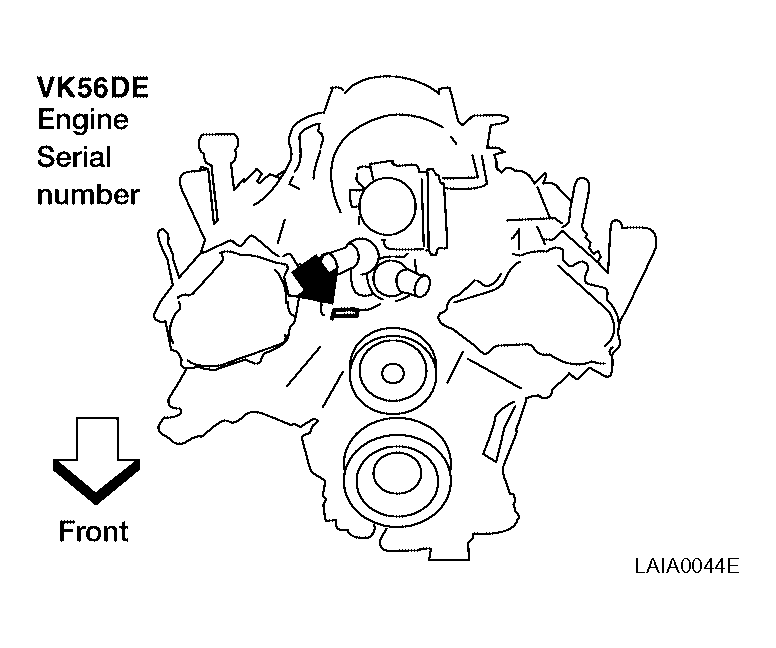 VK56DE
Engine
Serial
number

Front

LAIA0044E