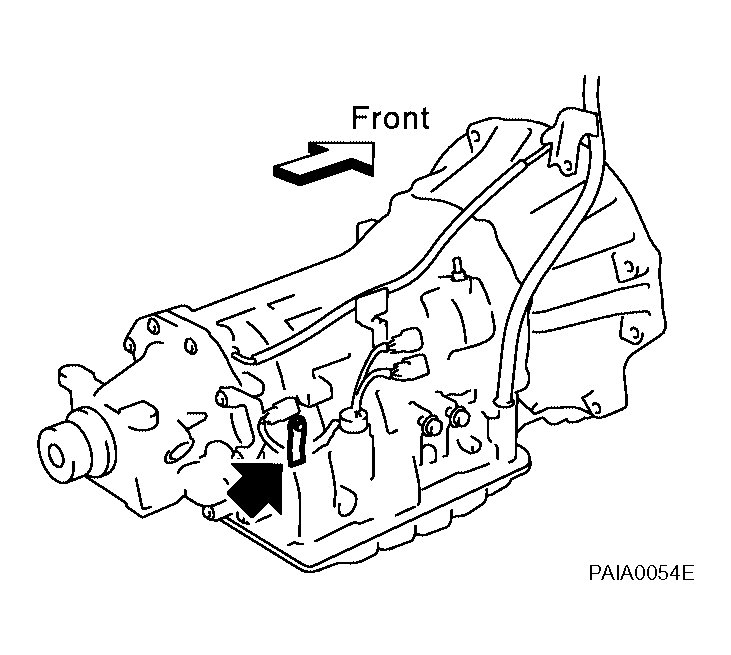 Front

PAIA0054E