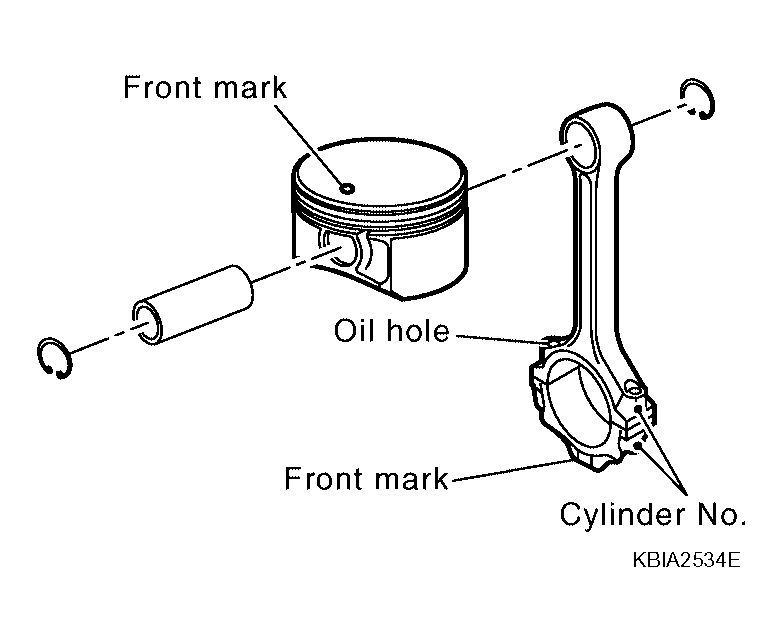 Front mark

Oil hole

Front mark

Cylinder No.

KBIA2534E