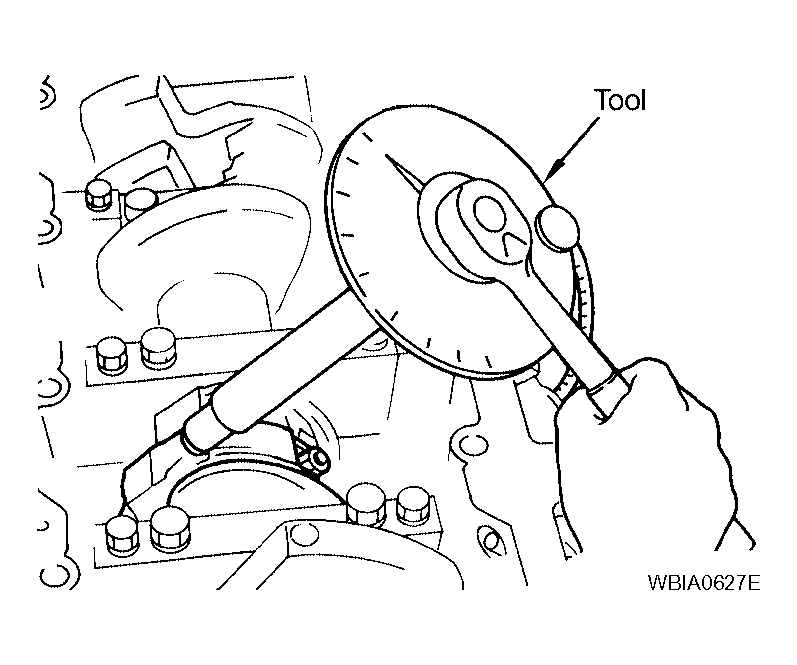 Tool

WBIA0627E