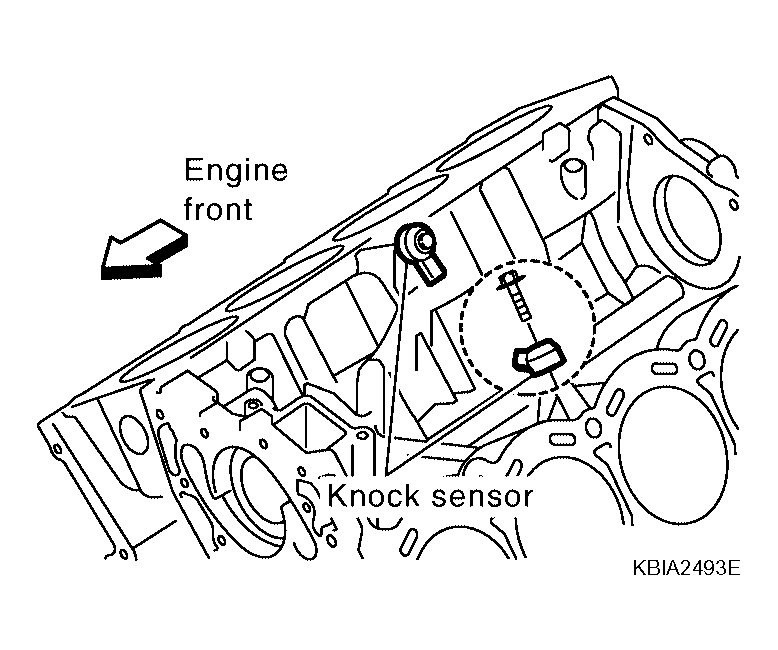 Engine front

Knock sensor

KBIA2493E