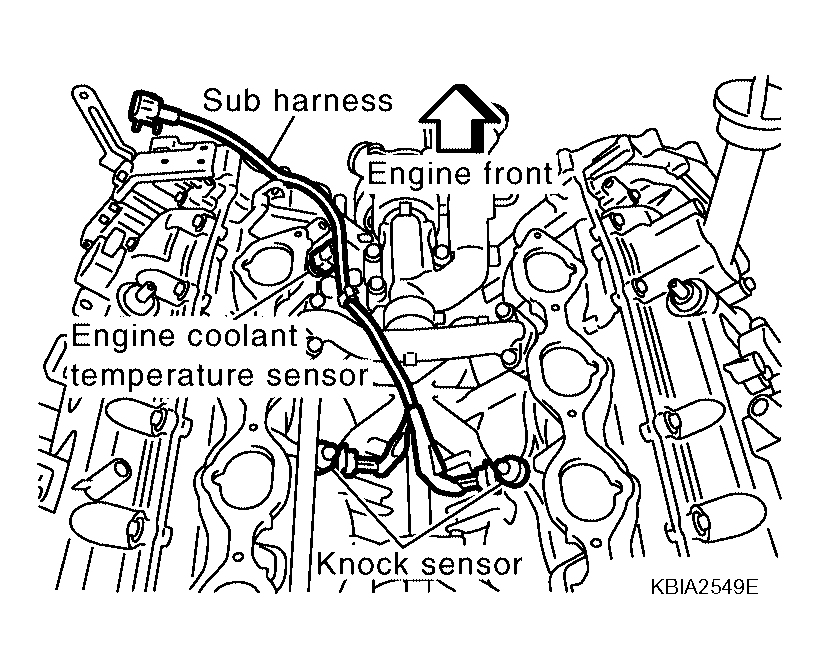 Sub harness

Engine front

Engine coolant temperature sensor

Knock sensor

KBIA2549E