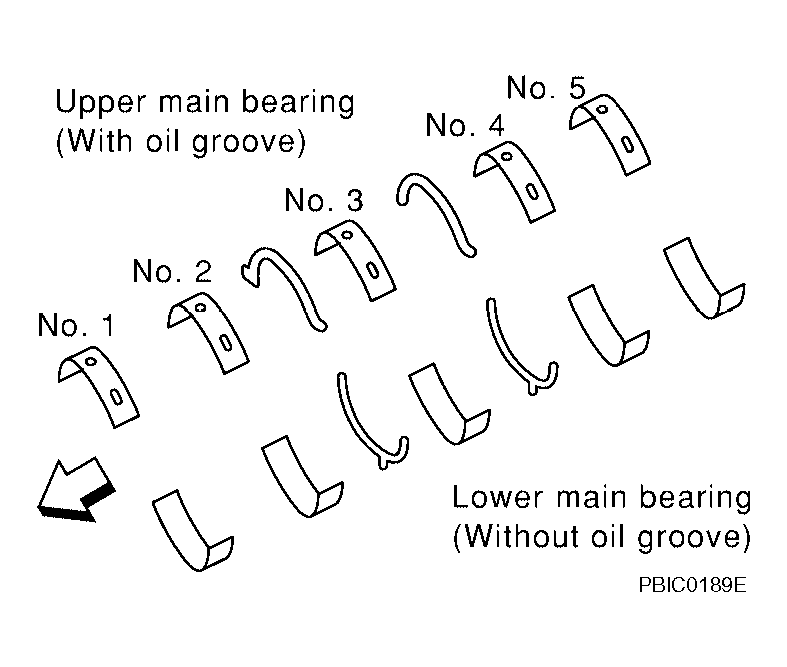 Upper main bearing
(With oil groove)

No. 5

No. 4

No. 3

No. 2

No. 1

Lower main bearing
(Without oil groove)

PBIC0189E