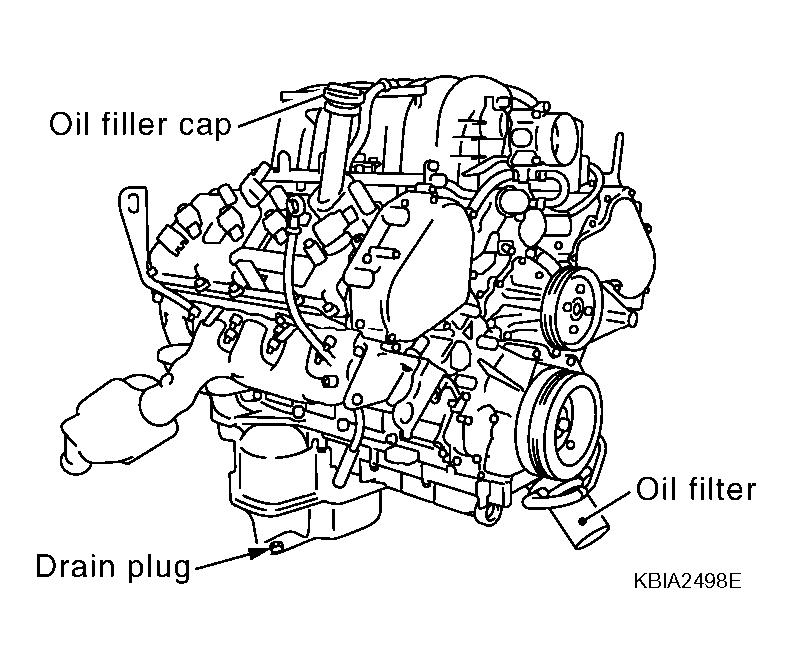 Oil filler cap

Oil filter

Drain plug

KBIA2498E