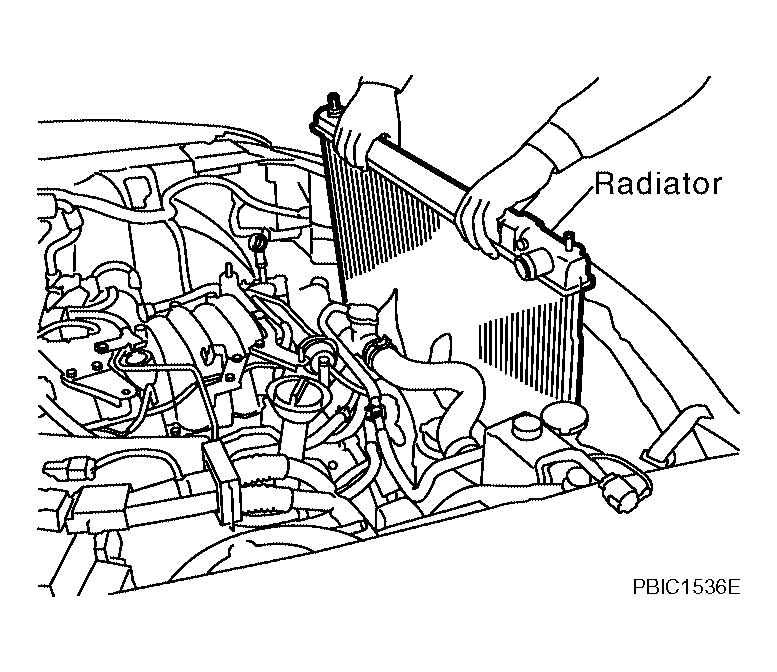 Radiator

PBIC1536E