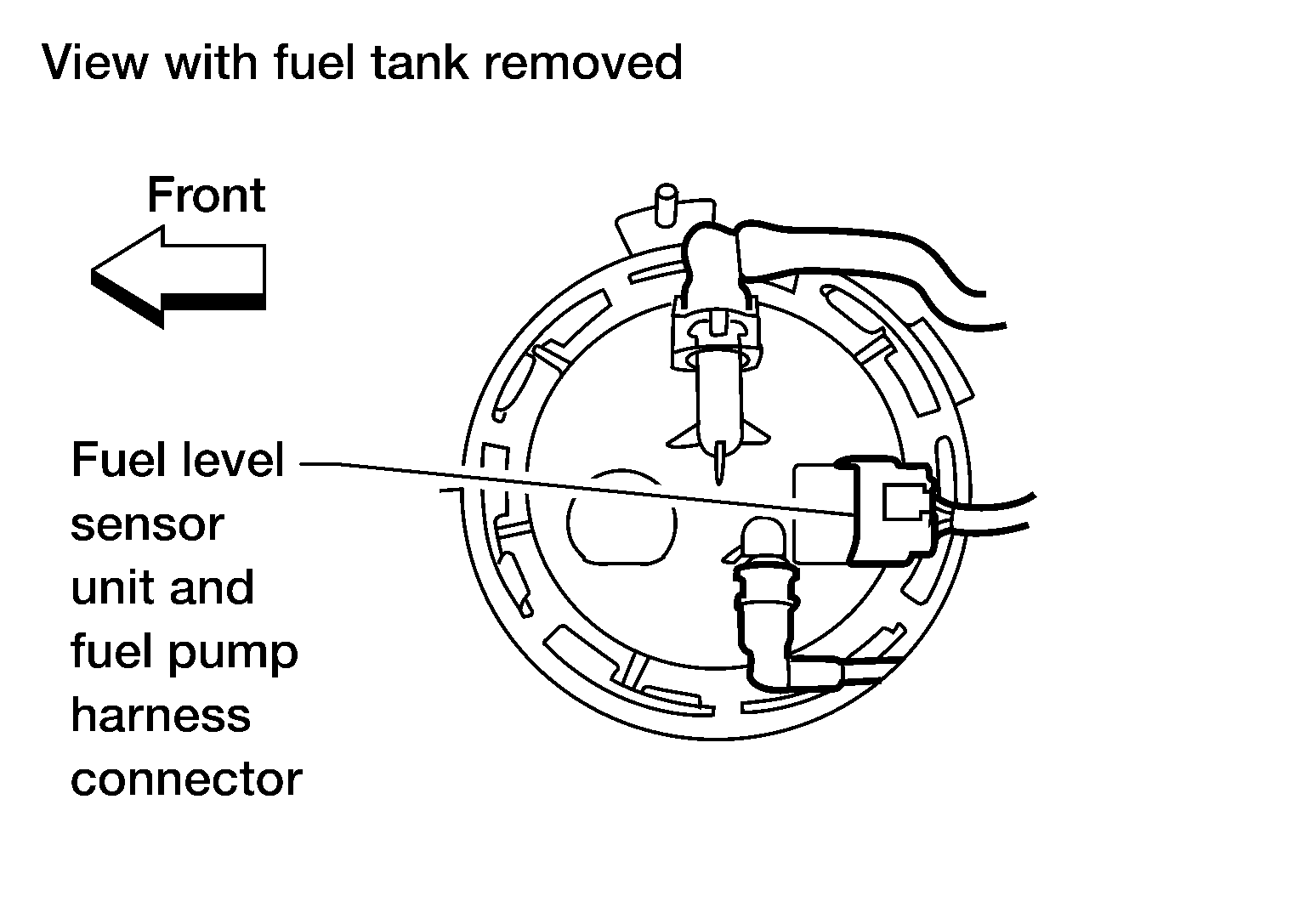 View with fuel tank removed

Front

Fuel level sensor unit and fuel pump harness connector