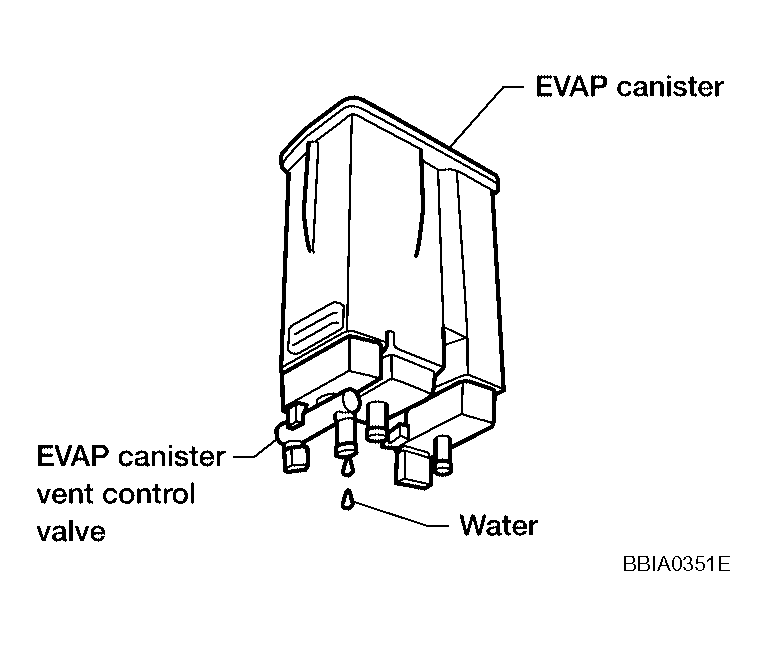 EVAP canister

EVAP canister vent control valve

Water

BBIA0351E