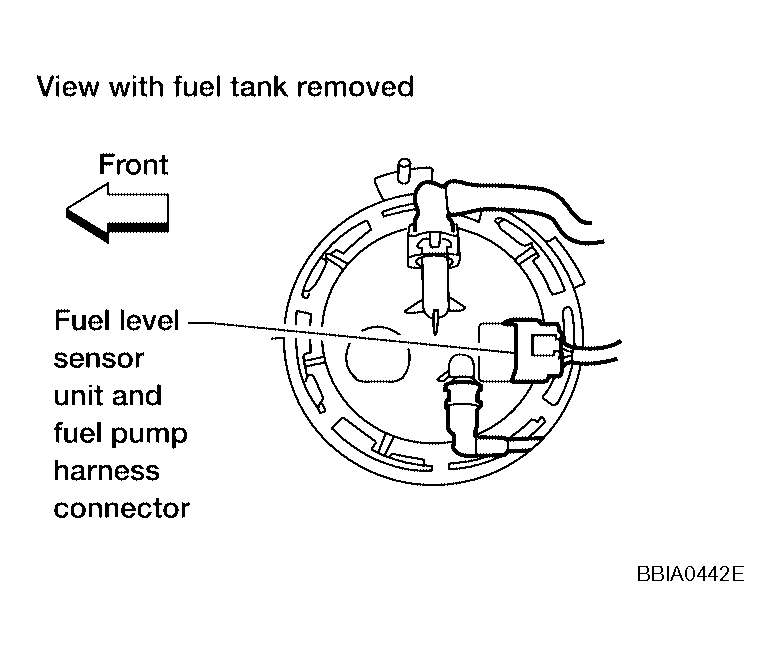 View with fuel tank removed

Front

Fuel level sensor unit and fuel pump harness connector

BBIA0442E