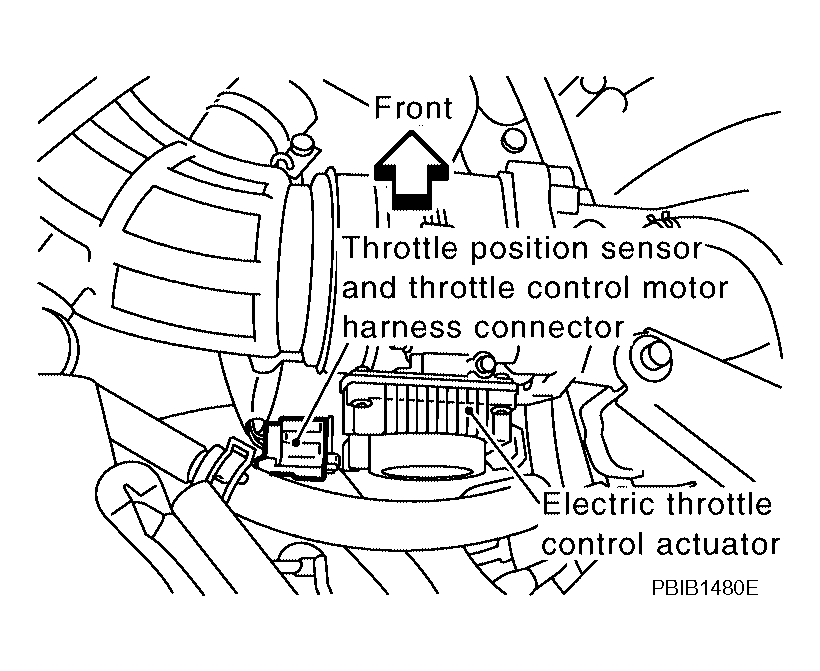 Front

Throttle position sensor and throttle control motor harness connector

Electric throttle control actuator

PBIB1480E