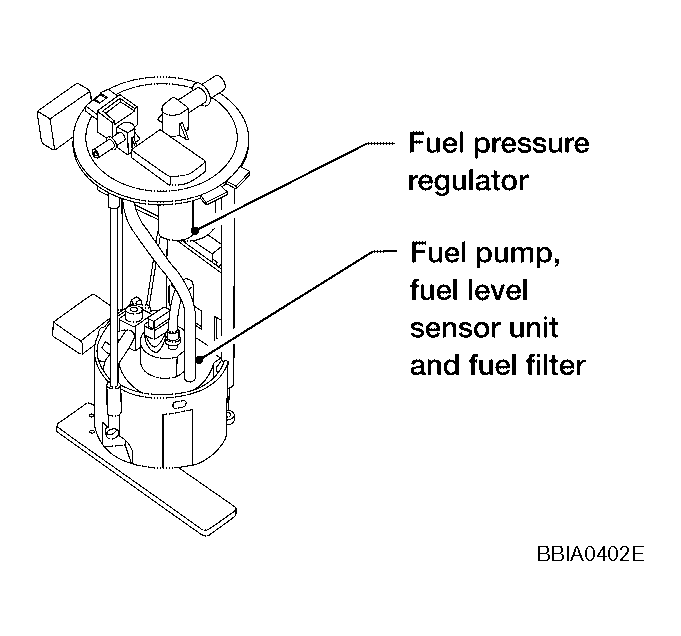 Fuel pressure regulator

Fuel pump, fuel level sensor unit and fuel filter

BBIA0402E